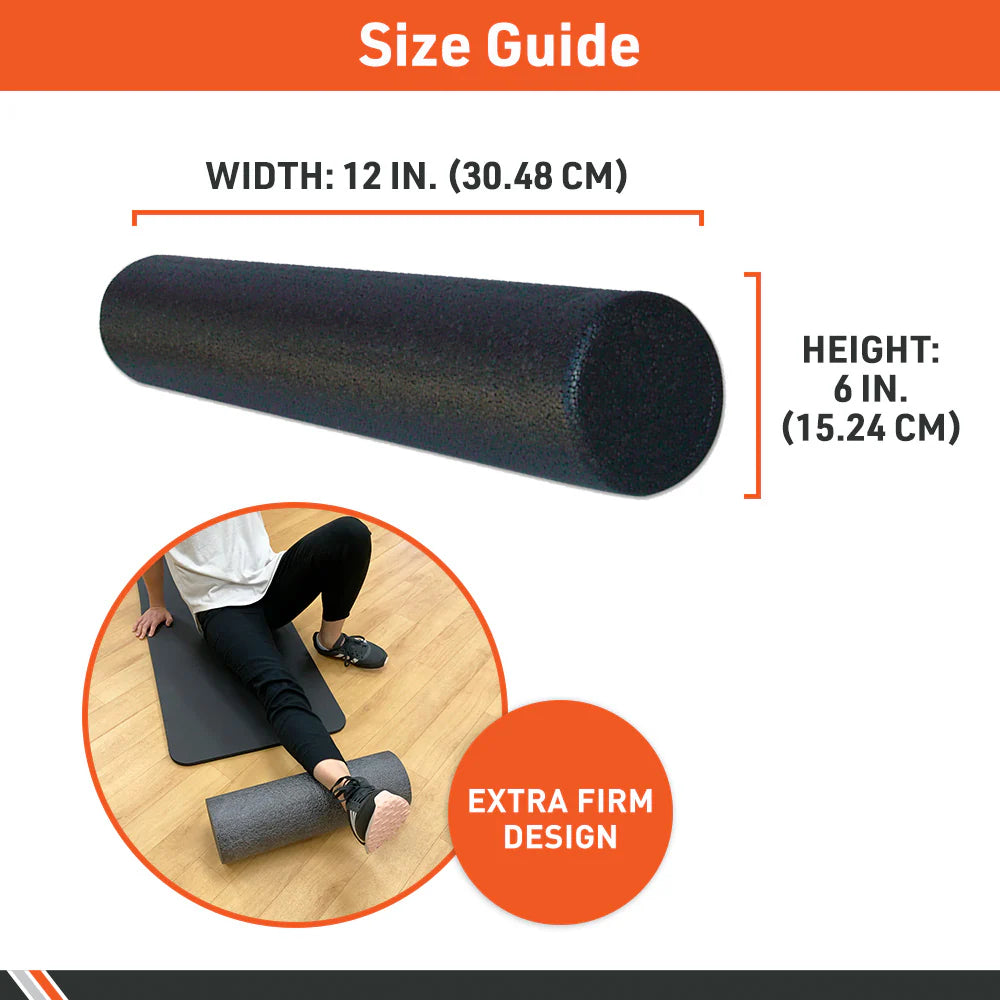 Size Guide

WIDTH: 12 IN. (30.48 CM)

HEIGHT: 6 IN. (15.24 CM)

EXTRA FIRM DESIGN